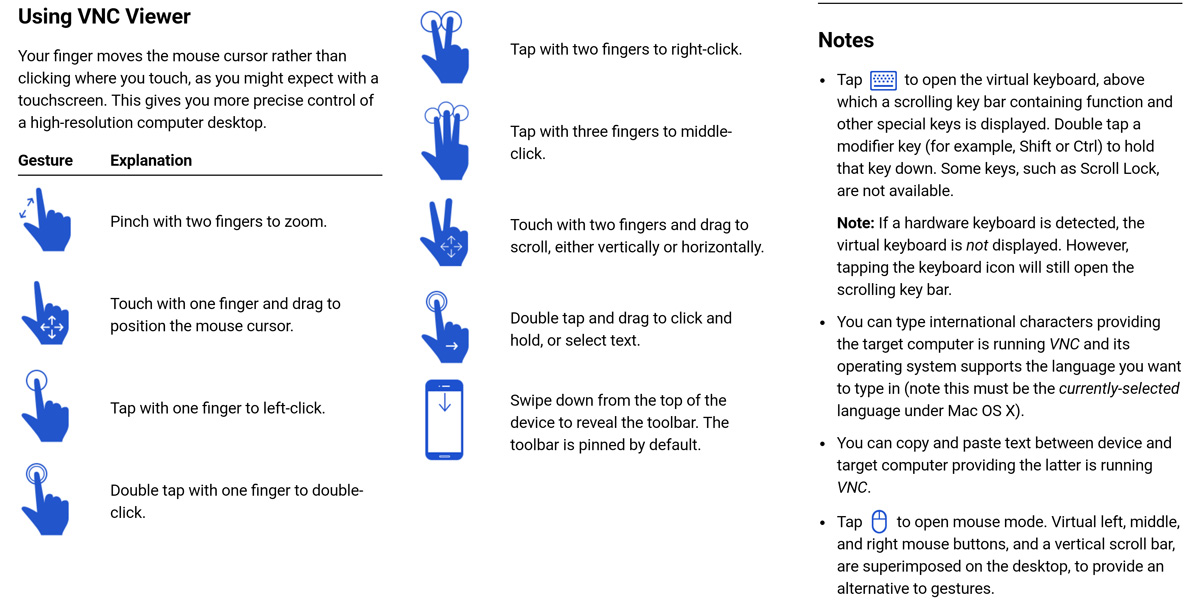 Using VNC Viewer

Your finger moves the mouse cursor rather than clicking where you touch, as you might expect with a touchscreen. This gives you more precise control of a high-resolution computer desktop.

| Gesture | Explanation |
|---|---|
| | Pinch with two fingers to zoom. |
| | Touch with one finger and drag to position the mouse cursor. |
| | Tap with one finger to left-click. |
| | Double tap with one finger to double-click. |
| | Tap with two fingers to right-click. |
| | Tap with three fingers to middle-click. |
| | Touch with two fingers and drag to scroll, either vertically or horizontally. |
| | Double tap and drag to click and hold, or select text. |
| | Swipe down from the top of the device to reveal the toolbar. The toolbar is pinned by default. |

Notes

• Tap to open the virtual keyboard, above which a scrolling key bar containing function and other special keys is displayed. Double tap a modifier key (for example, Shift or Ctrl) to hold that key down. Some keys, such as Scroll Lock, are not available.

Note: If a hardware keyboard is detected, the virtual keyboard is not displayed. However, tapping the keyboard icon will still open the scrolling key bar.

• You can type international characters providing the target computer is running VNC and its operating system supports the language you want to type in (note this must be the currently-selected language under Mac OS X).

• You can copy and paste text between device and target computer providing the latter is running VNC.

• Tap to open mouse mode. Virtual left, middle, and right mouse buttons, and a vertical scroll bar, are superimposed on the desktop, to provide an alternative to gestures.