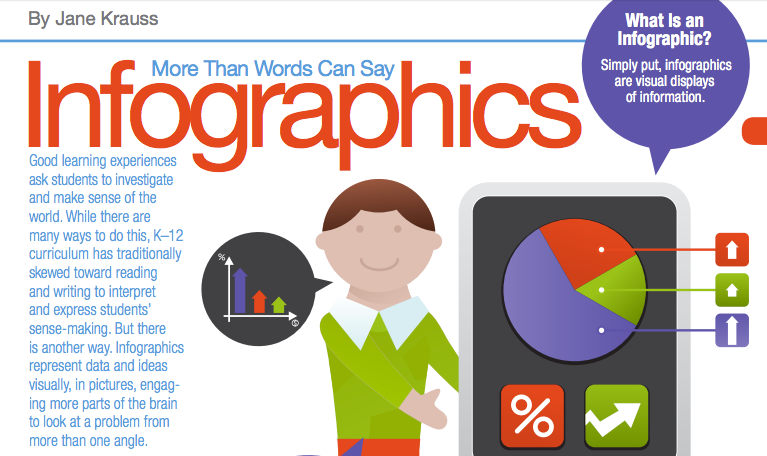 By Jane Krauss

More Than Words Can Say

Infographics

What Is an Infographic?

Simply put, infographics are visual displays of information.

Good learning experiences ask students to investigate and make sense of the world. While there are many ways to do this, K–12 curriculum has traditionally skewed toward reading and writing to interpret and express students' sense-making. But there is another way. Infographics represent data and ideas visually, in pictures, engaging more parts of the brain to look at a problem from more than one angle.

%

$

%